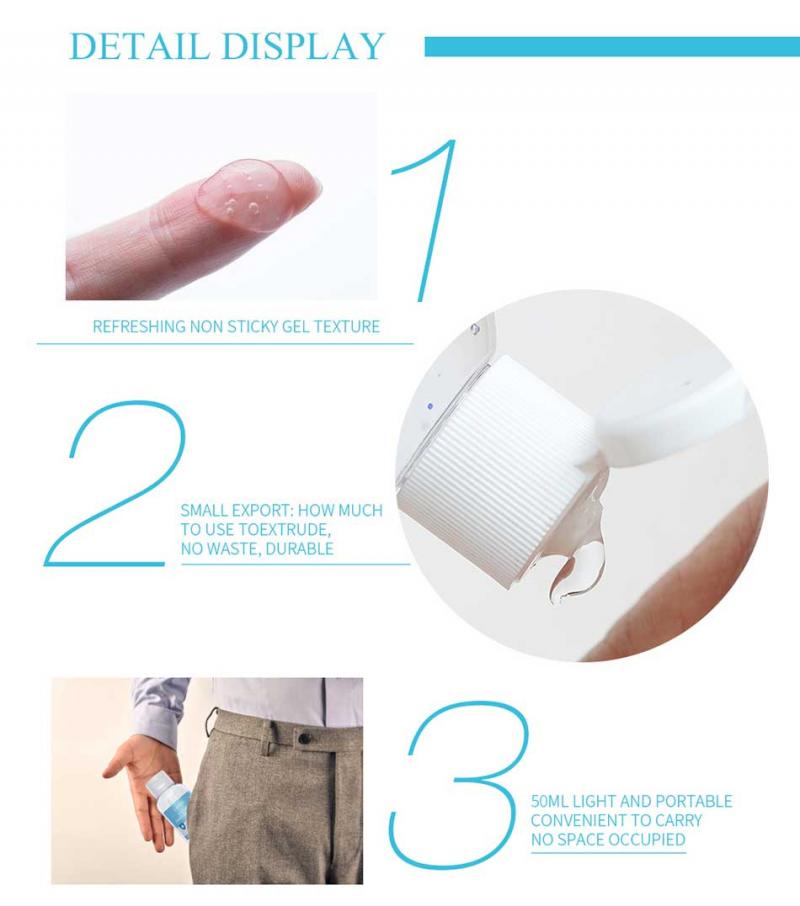 DETAIL DISPLAY

1

REFRESHING NON STICKY GEL TEXTURE

2

SMALL EXPORT: HOW MUCH TO USE TOEXTRUDE, NO WASTE, DURABLE

3

50ML LIGHT AND PORTABLE CONVENIENT TO CARRY NO SPACE OCCUPIED